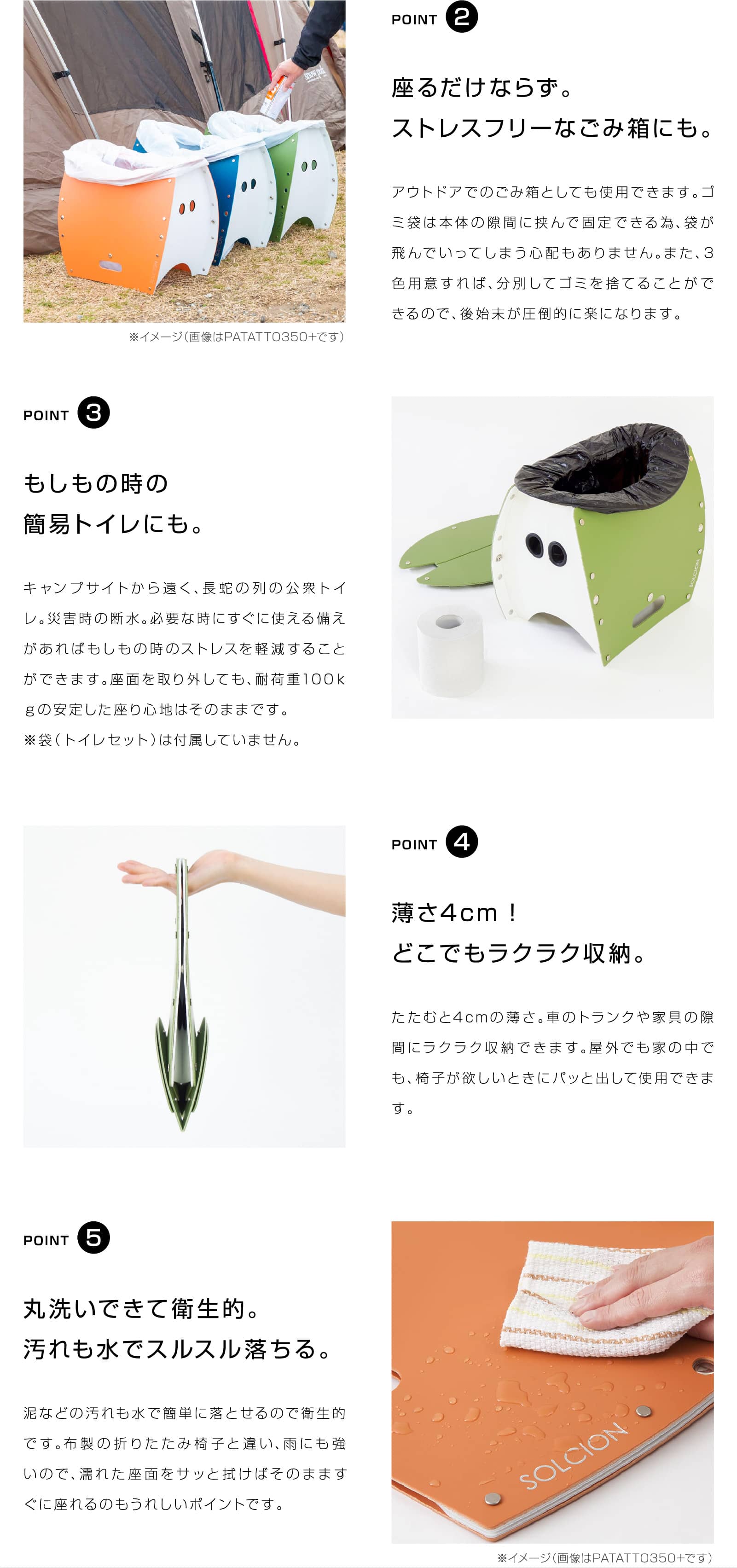 ※イメージ(画像はPATATTO350+です)

POINT 2

座るだけならず。
ストレスフリーなごみ箱にも。

アウトドアでのごみ箱としても使用できます。ゴミ袋は本体の隙間に挟んで固定できる為、袋が飛んでいってしまう心配もありません。また、3色用意すれば、分別してゴミを捨てることができるので、後始末が圧倒的に楽になります。

POINT 3

もしもの時の
簡易トイレにも。

キャンプサイトから遠く、長蛇の列の公衆トイレ。災害時の断水。必要な時にすぐに使える備えがあればもしもの時のストレスを軽減することができます。座面を取り外しても、耐荷重100kgの安定した座り心地はそのままです。
※袋(トイレセット)は付属していません。

SOLCION

POINT 4

薄さ4cm！
どこでもラクラク収納。

たたむと4cmの薄さ。車のトランクや家具の隙間にラクラク収納できます。屋外でも家の中でも、椅子が欲しいときにパッと出して使用できます。

POINT 5

丸洗いできて衛生的。
汚れも水でスルスル落ちる。

泥などの汚れも水で簡単に落とせるので衛生的です。布製の折りたたみ椅子と違い、雨にも強いので、濡れた座面をサッと拭けばそのまますぐに座れるのもうれしいポイントです。

SOLCION

※イメージ(画像はPATATTO350+です)